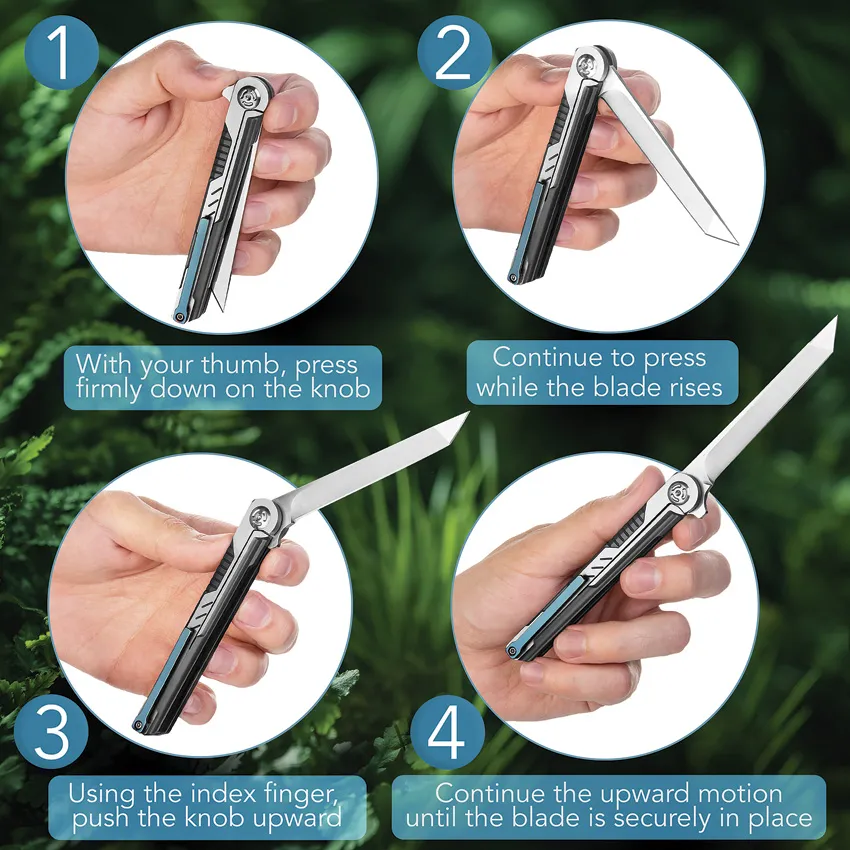 1

With your thumb, press firmly down on the knob

2

Continue to press while the blade rises

3

Using the index finger, push the knob upward

4

Continue the upward motion until the blade is securely in place