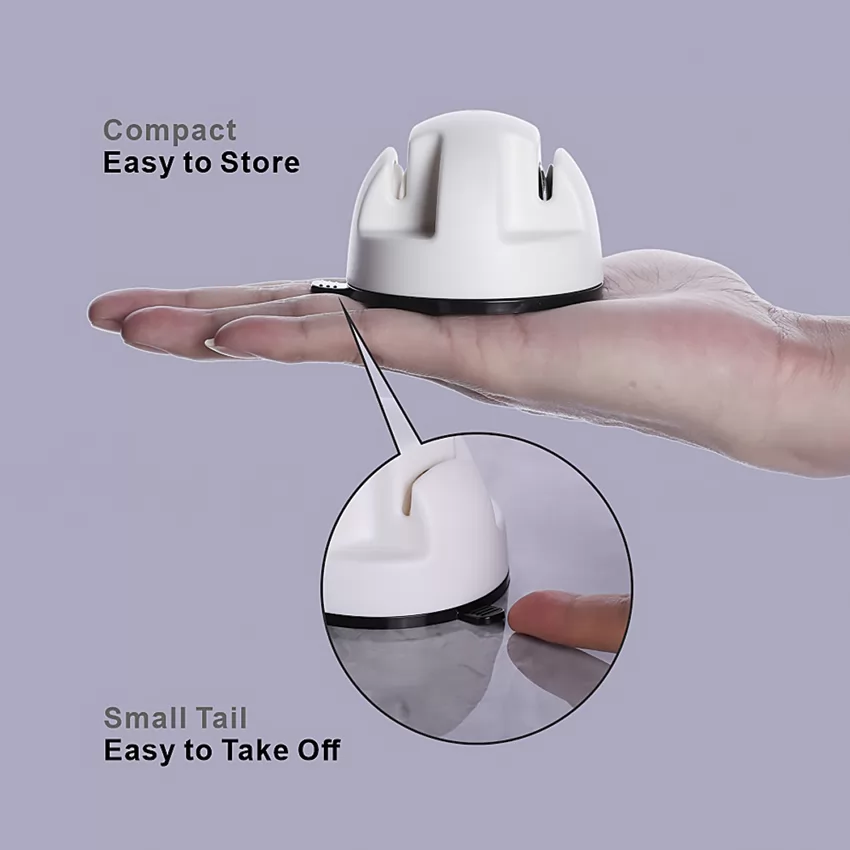 Compact
Easy to Store

Small Tail
Easy to Take Off