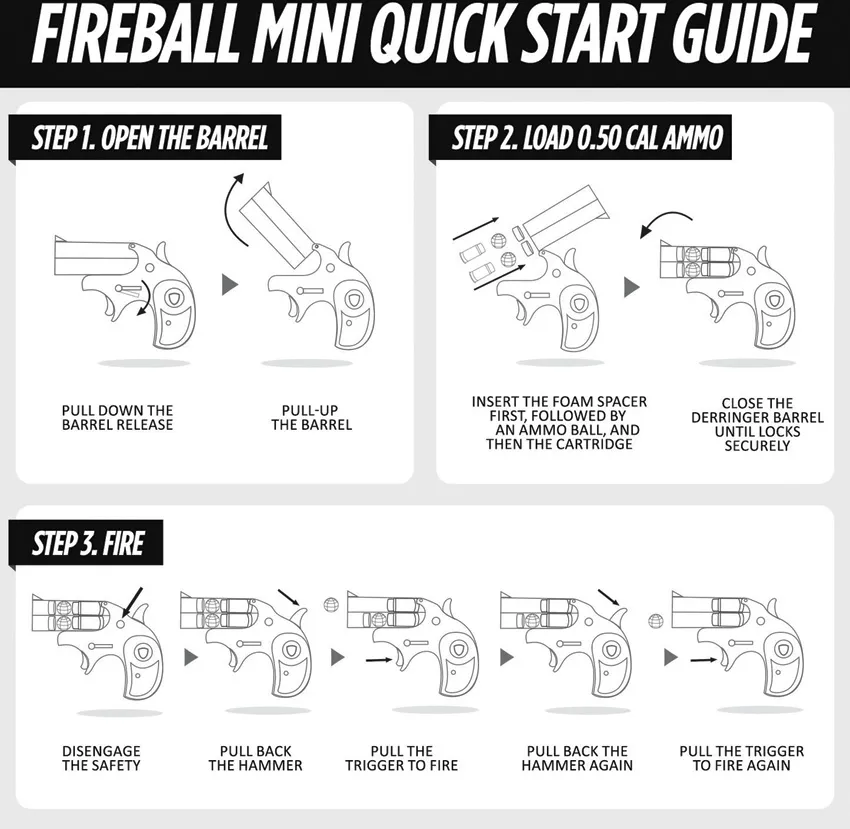 FIREBALL MINI QUICK START GUIDE

STEP 1. OPEN THE BARREL

PULL DOWN THE BARREL RELEASE

PULL-UP THE BARREL

STEP 2. LOAD 0.50 CAL AMMO

INSERT THE FOAM SPACER FIRST, FOLLOWED BY AN AMMO BALL, AND THEN THE CARTRIDGE

CLOSE THE DERRINGER BARREL UNTIL LOCKS SECURELY

STEP 3. FIRE

DISENGAGE THE SAFETY

PULL BACK THE HAMMER

PULL THE TRIGGER TO FIRE

PULL BACK THE HAMMER AGAIN

PULL THE TRIGGER TO FIRE AGAIN